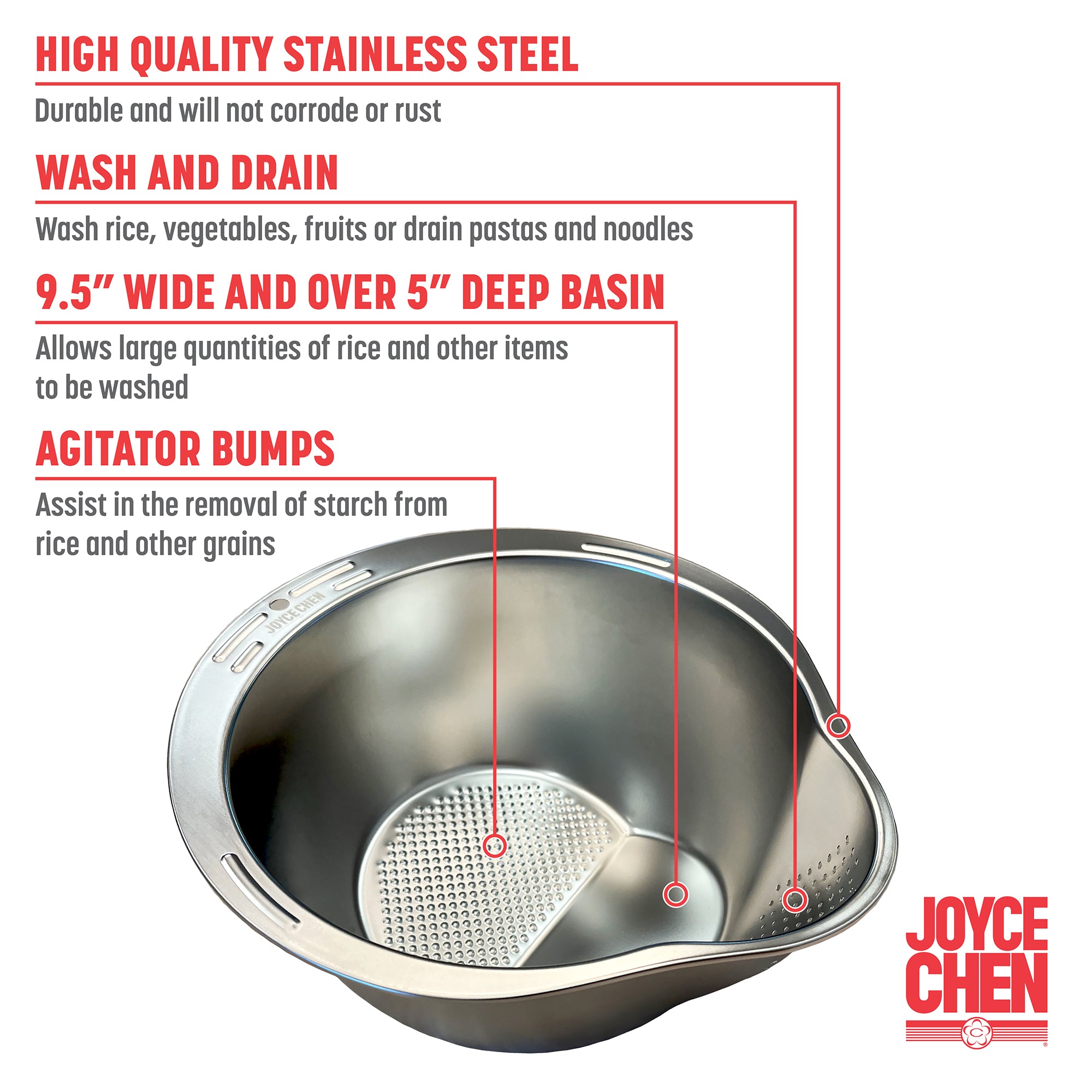 HIGH QUALITY STAINLESS STEEL

Durable and will not corrode or rust

WASH AND DRAIN

Wash rice, vegetables, fruits or drain pastas and noodles

9.5" WIDE AND OVER 5" DEEP BASIN

Allows large quantities of rice and other items to be washed

AGITATOR BUMPS

Assist in the removal of starch from rice and other grains

JOYCE CHEN

JOYCE CHEN