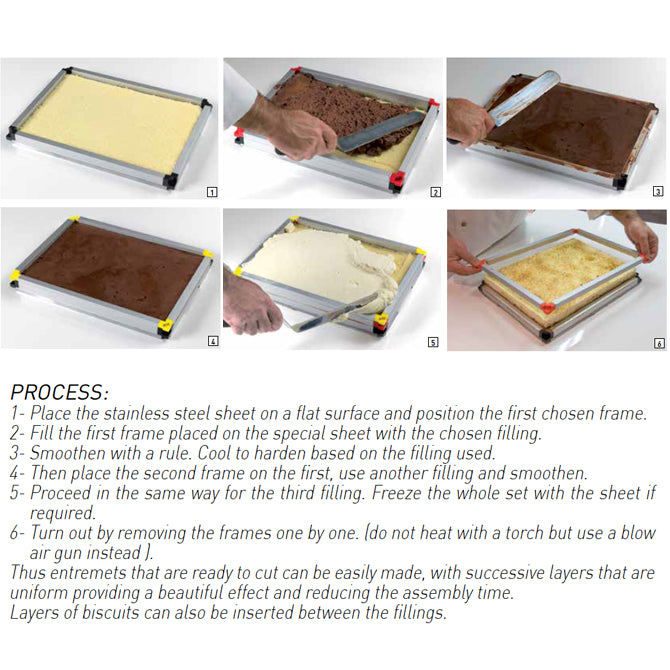 1

2

3

4

5

6

PROCESS:
1- Place the stainless steel sheet on a flat surface and position the first chosen frame.
2- Fill the first frame placed on the special sheet with the chosen filling.
3- Smoothen with a rule. Cool to harden based on the filling used.
4- Then place the second frame on the first, use another filling and smoothen.
5- Proceed in the same way for the third filling. Freeze the whole set with the sheet if required.
6- Turn out by removing the frames one by one. (do not heat with a torch but use a blow air gun instead ).
Thus entremets that are ready to cut can be easily made, with successive layers that are uniform providing a beautiful effect and reducing the assembly time.
Layers of biscuits can also be inserted between the fillings.