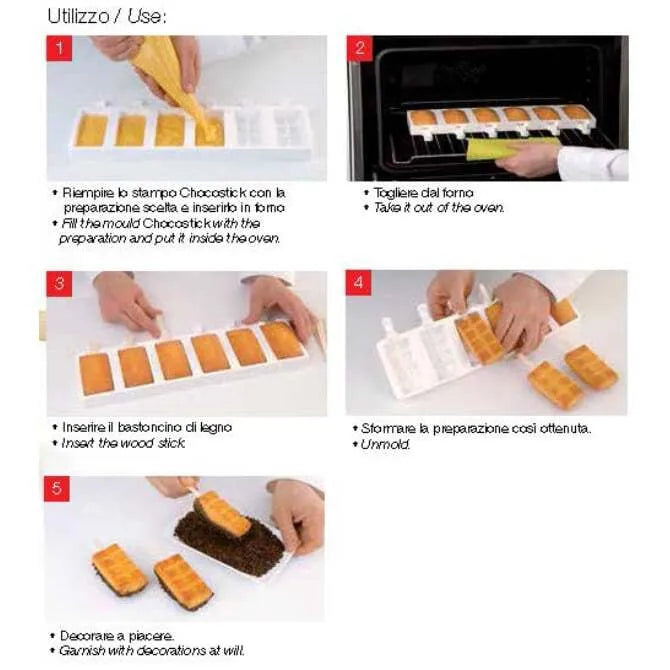 Utilizzo / Use:

1

• Riempire lo stampo Chocostick con la preparazione scelta e inserirlo in forno
• Fill the mould Chocostick with the preparation and put it inside the oven.

2

• Togliere dal forno
• Take it out of the oven.

3

• Inserire il bastoncino di legno
• Insert the wood stick.

4

• Sformare la preparazione così ottenuta.
• Unmold.

5

• Decorare a piacere.
• Garnish with decorations at will.